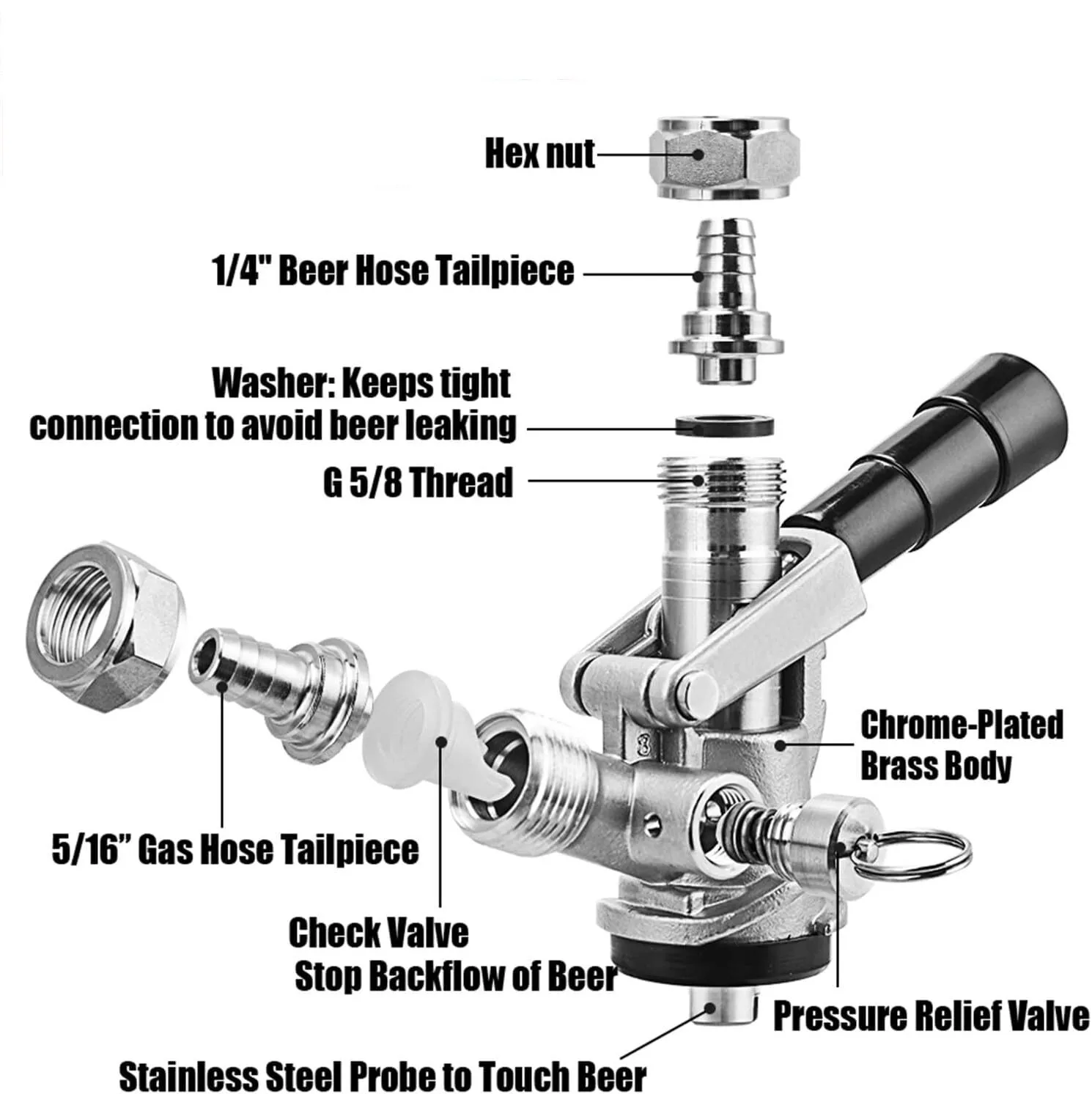 Hex nut

1/4" Beer Hose Tailpiece

Washer: Keeps tight connection to avoid beer leaking

G 5/8 Thread

Chrome-Plated Brass Body

5/16” Gas Hose Tailpiece

Check Valve
Stop Backflow of Beer

Pressure Relief Valve

Stainless Steel Probe to Touch Beer